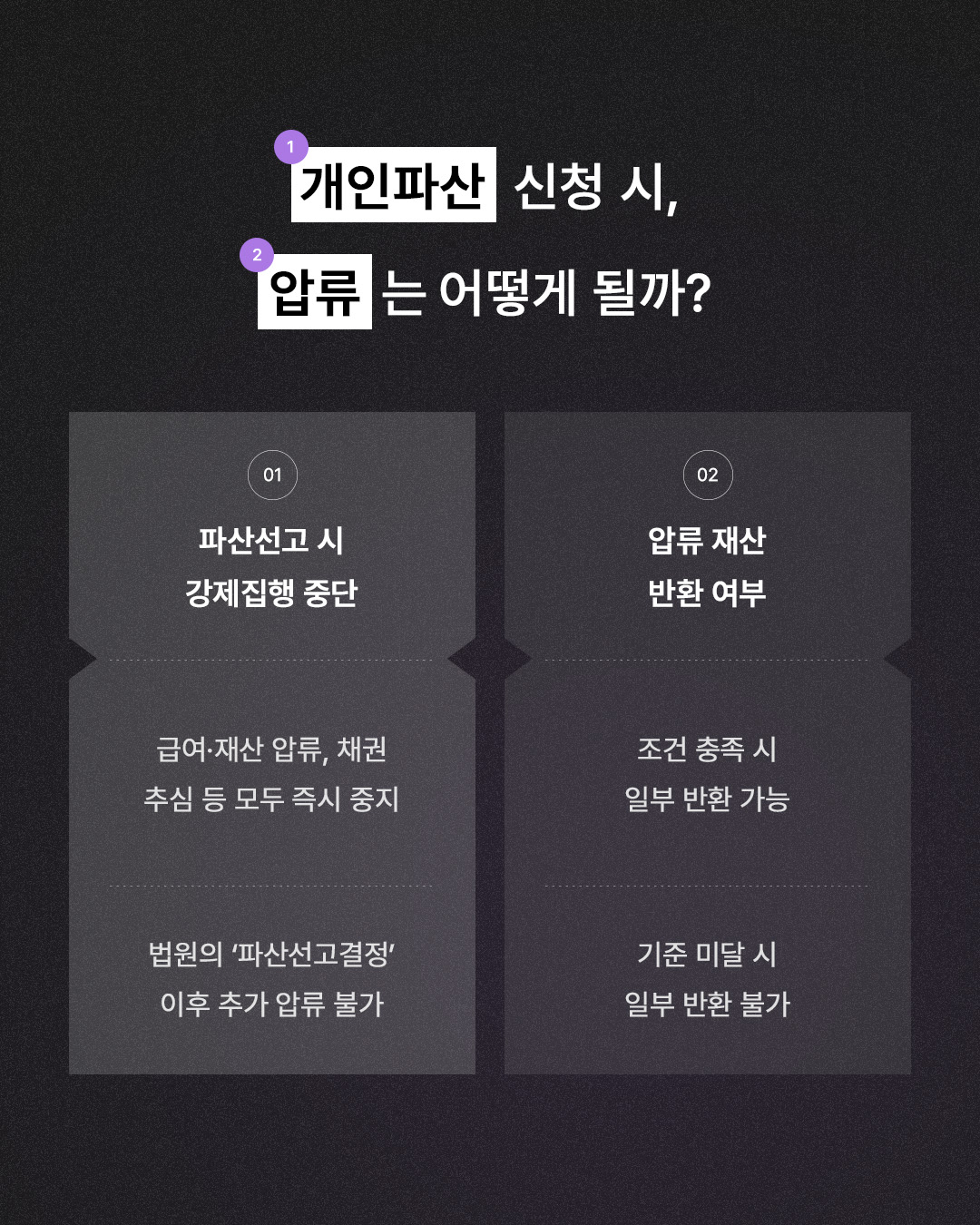 1
개인파산 신청 시,

2
압류 는 어떻게 될까?

01

파산선고 시
강제집행 중단

급여·재산 압류, 채권
추심 등 모두 즉시 중지

법원의 '파산선고결정'
이후 추가 압류 불가

02

압류 재산
반환 여부

조건 충족 시
일부 반환 가능

기준 미달 시
일부 반환 불가